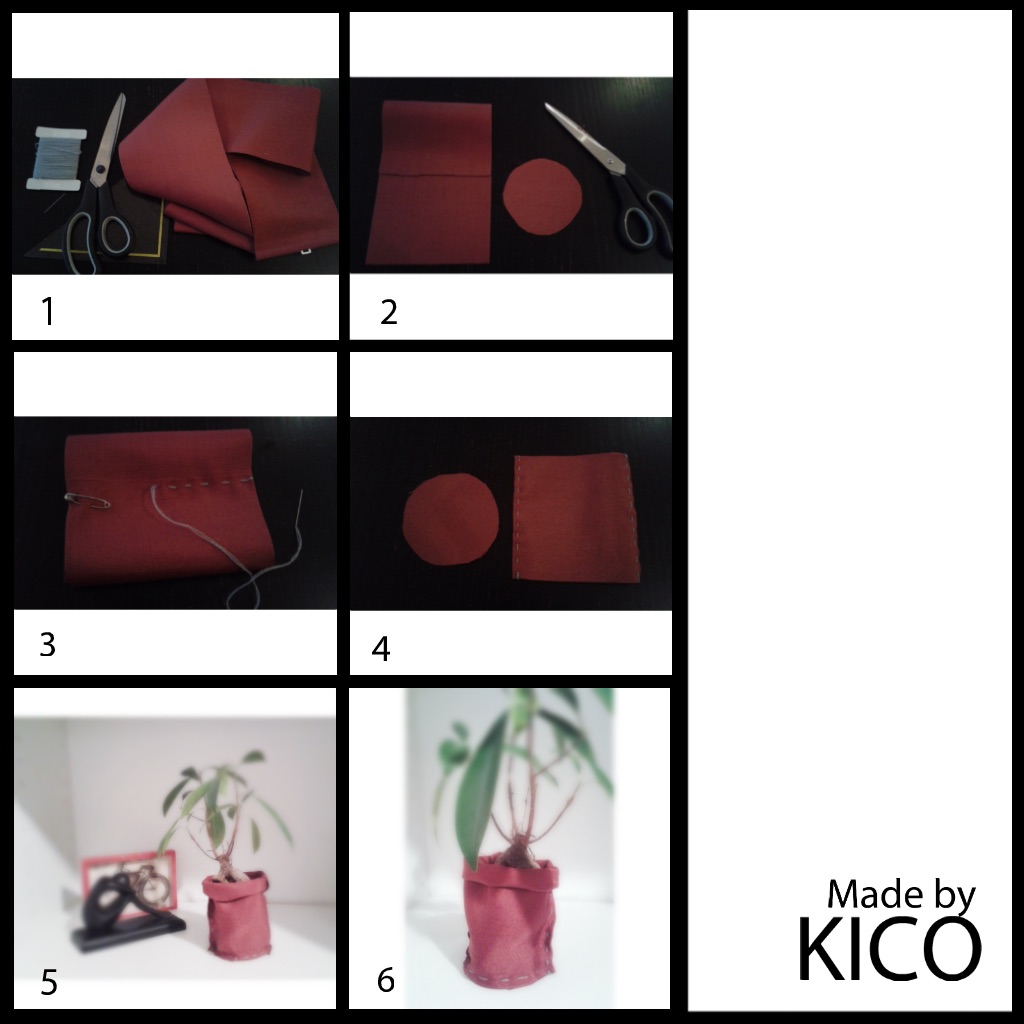 1

2

3

4

5

6

Made by
KICO